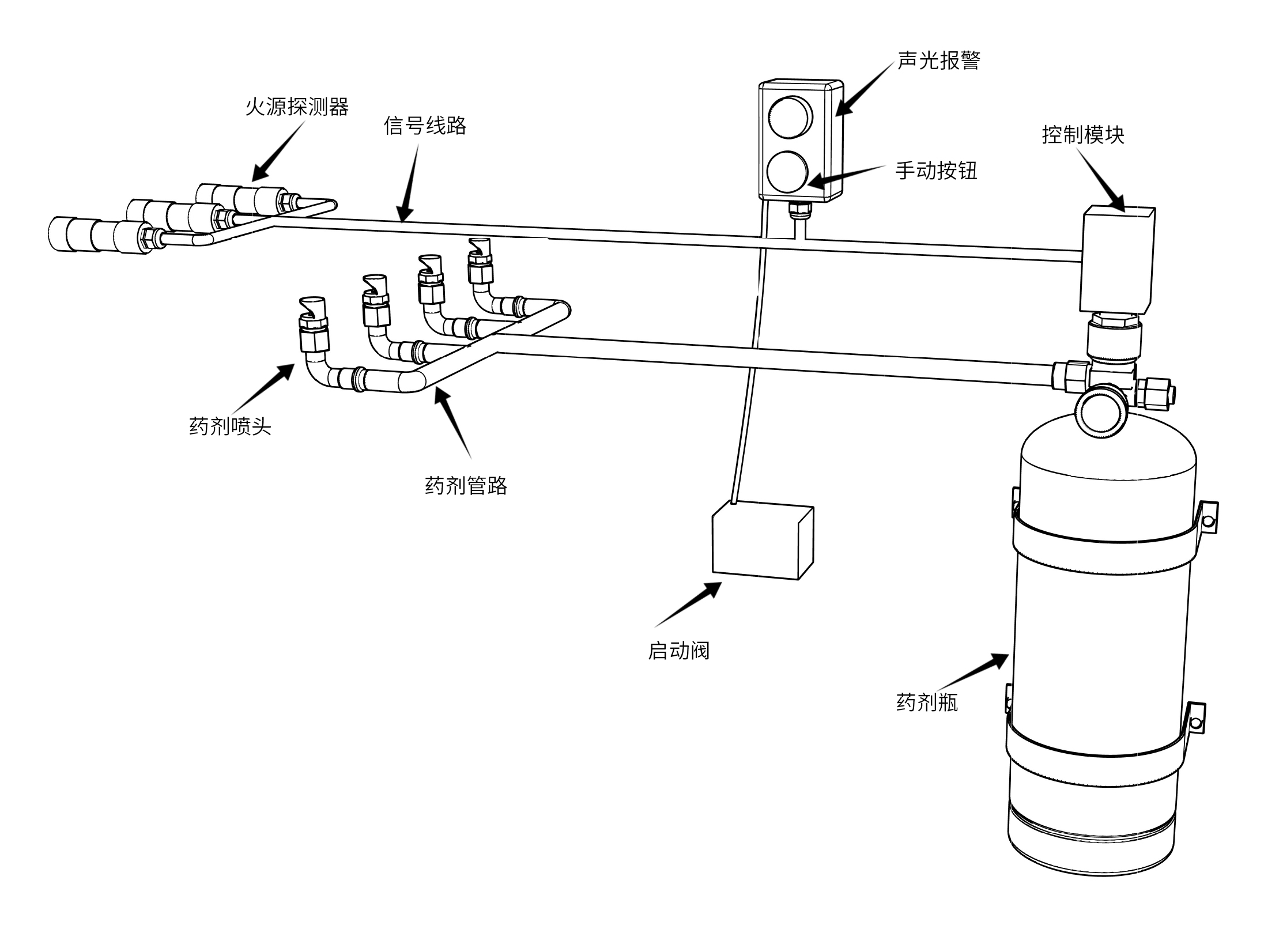 声光报警

火源探测器

信号线路

控制模块

手动按钮

药剂喷头

药剂管路

启动阀

药剂瓶